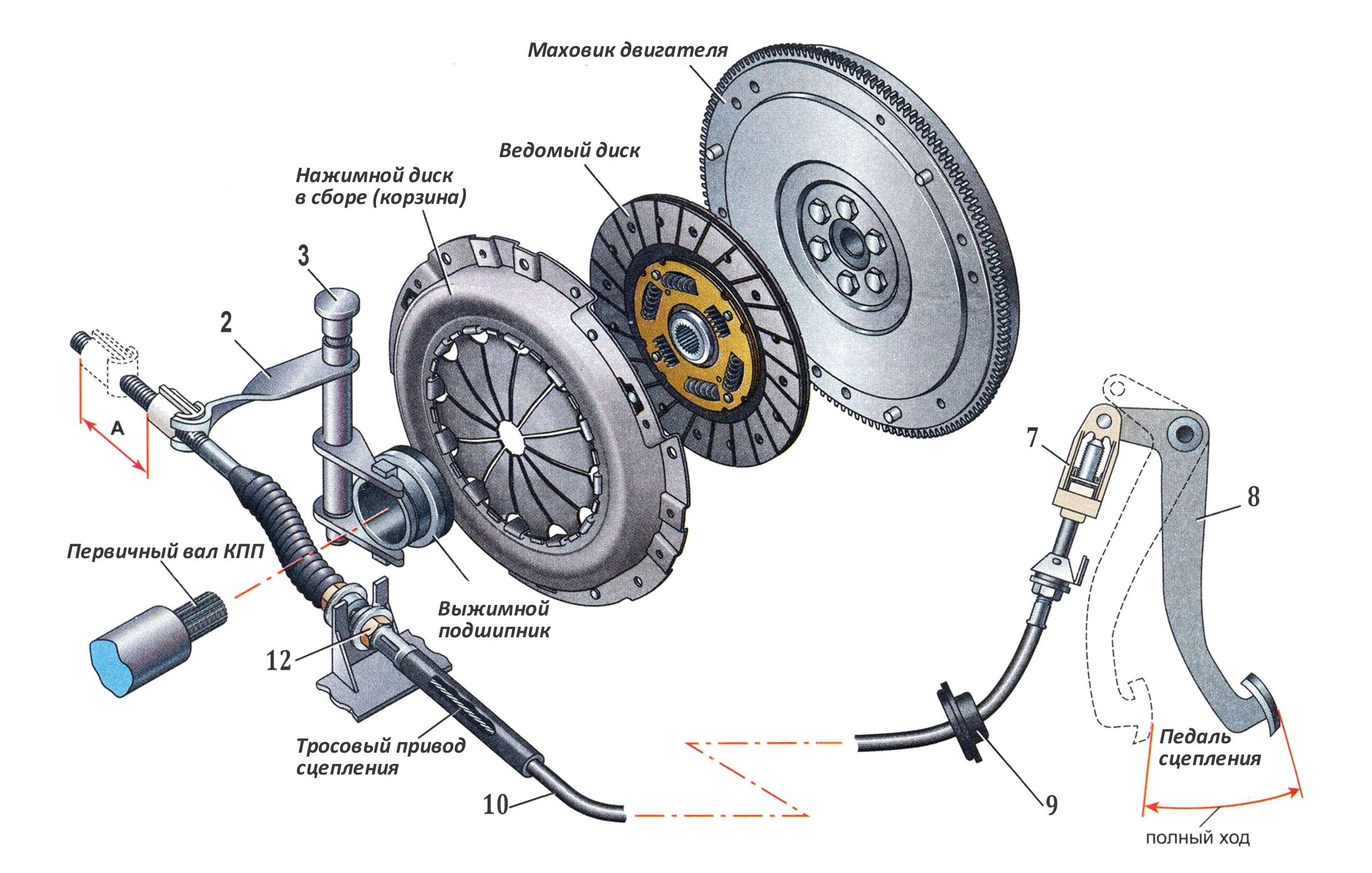 Маховик двигателя

Ведомый диск

Нажимной диск в сборе (корзина)

3

2

A

7

8

Первичный вал КПП

Выжимной подшипник

12

Тросовый привод сцепления

10

9

Педаль сцепления

полный ход