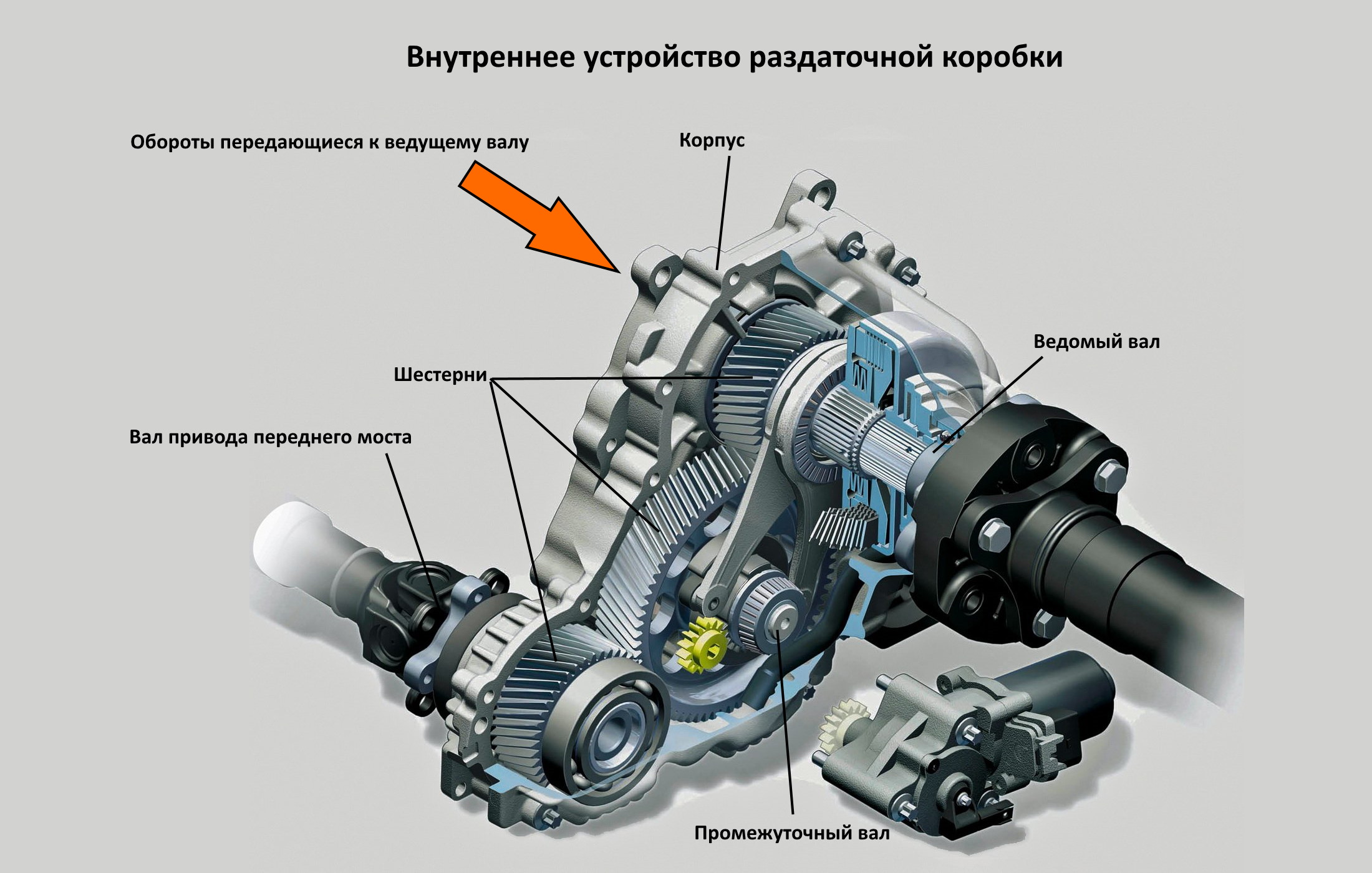 Внутреннее устройство раздаточной коробки

Обороты передающиеся к ведущему валу

Корпус

Ведомый вал

Шестерни

Вал привода переднего моста

Промежуточный вал